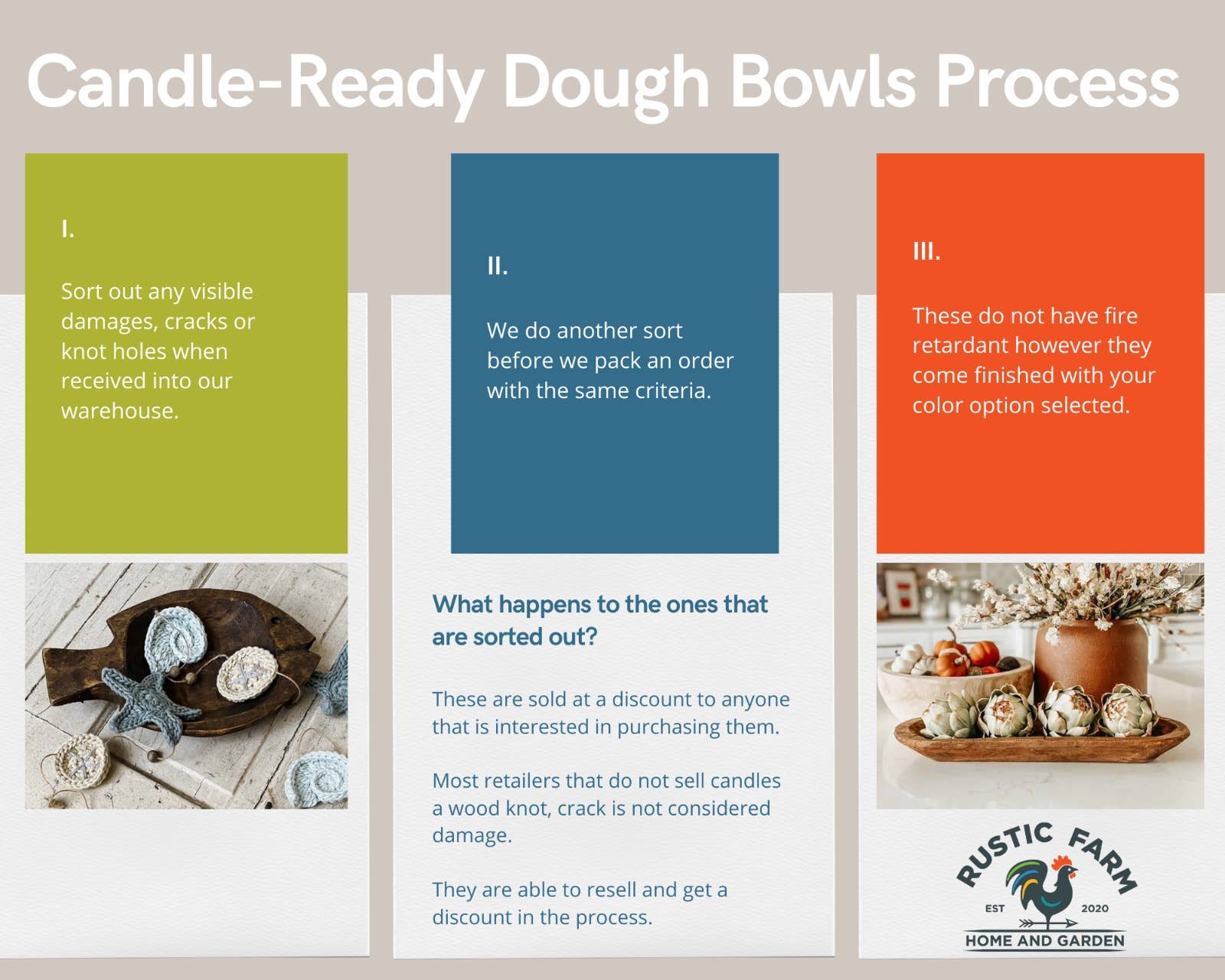 Candle-Ready Dough Bowls Process

I.

Sort out any visible damages, cracks or knot holes when received into our warehouse.

II.

We do another sort before we pack an order with the same criteria.

What happens to the ones that are sorted out?

These are sold at a discount to anyone that is interested in purchasing them.

Most retailers that do not sell candles a wood knot, crack is not considered damage.

They are able to resell and get a discount in the process.

III.

These do not have fire retardant however they come finished with your color option selected.

RUSTIC FARM
EST 2020
HOME AND GARDEN